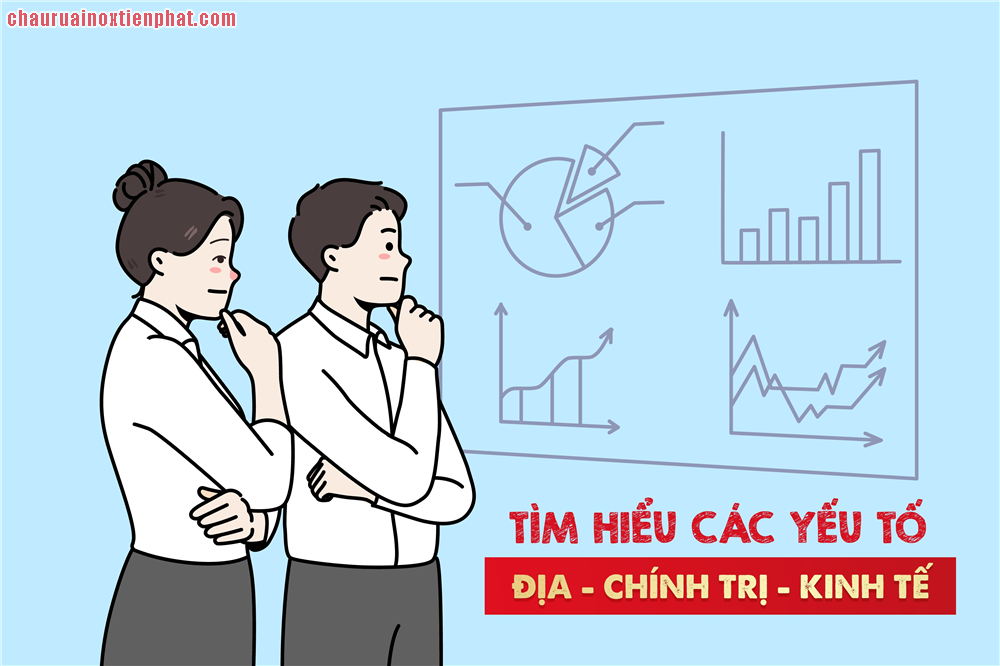 chauruainoxtienphat.com

TÌM HIỂU CÁC YẾU TỐ
ĐỊA - CHÍNH TRỊ - KINH TẾ